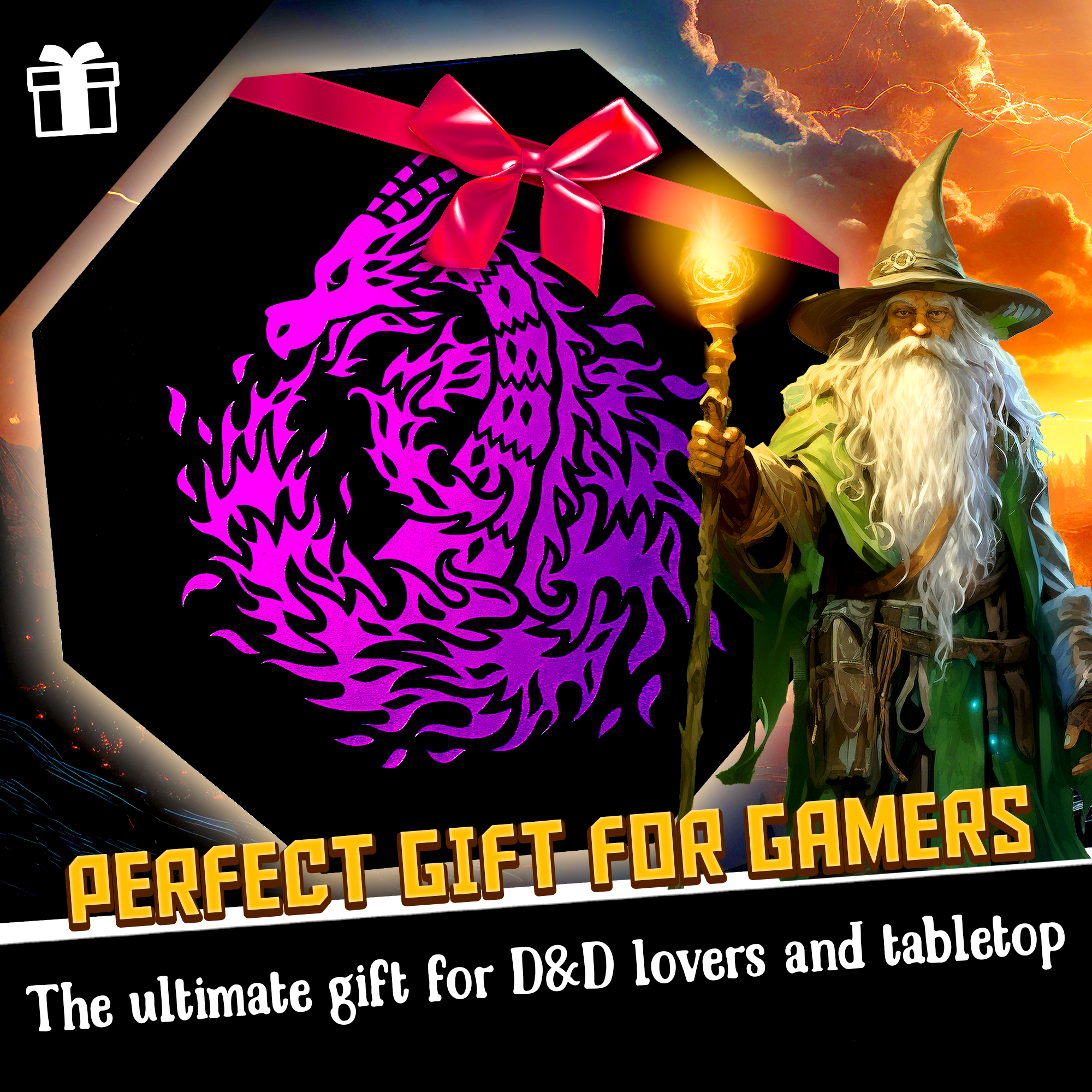 PERFECT GIFT FOR GAMERS

The ultimate gift for D&D lovers and tabletop