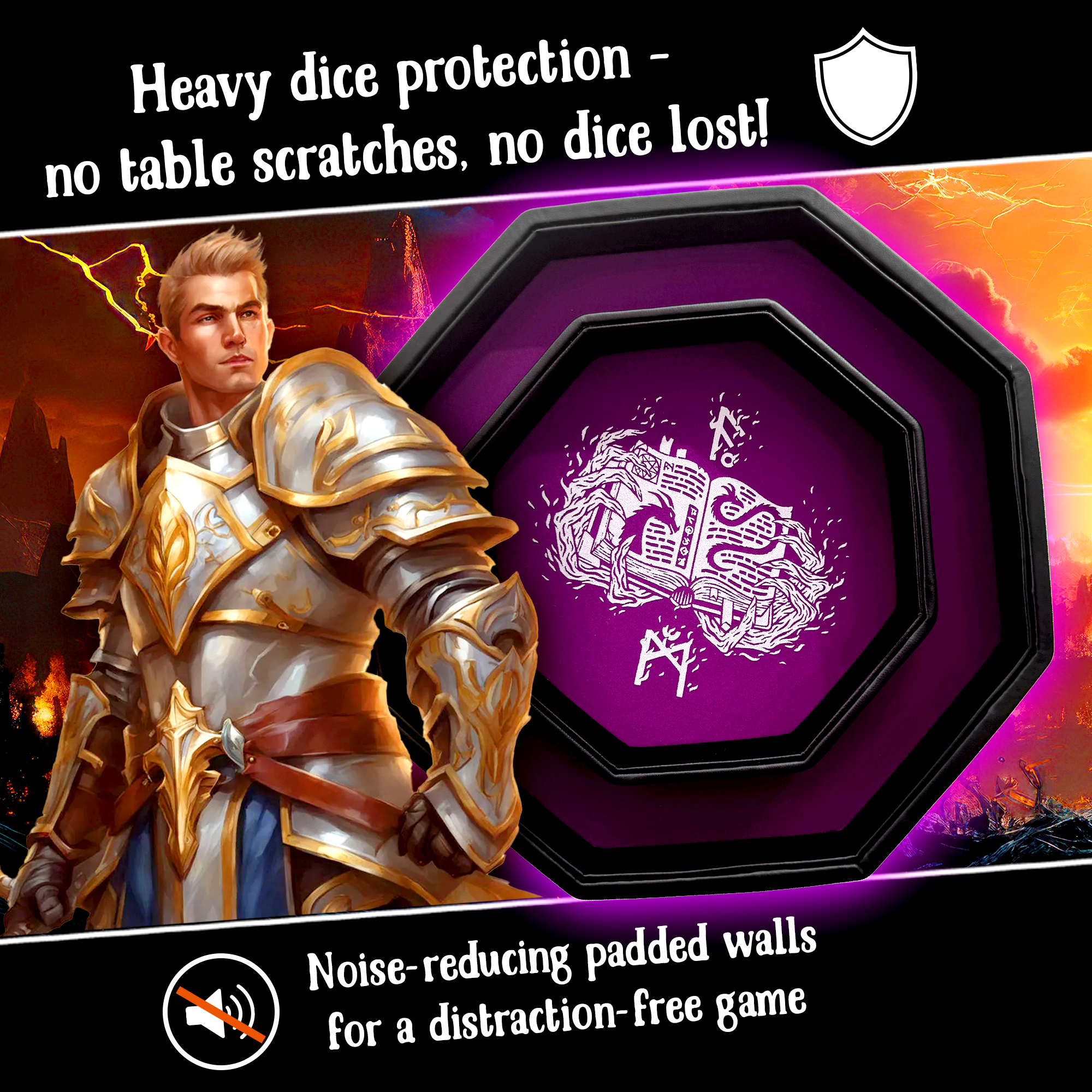 Heavy dice protection - no table scratches, no dice lost!

Noise-reducing padded walls for a distraction-free game