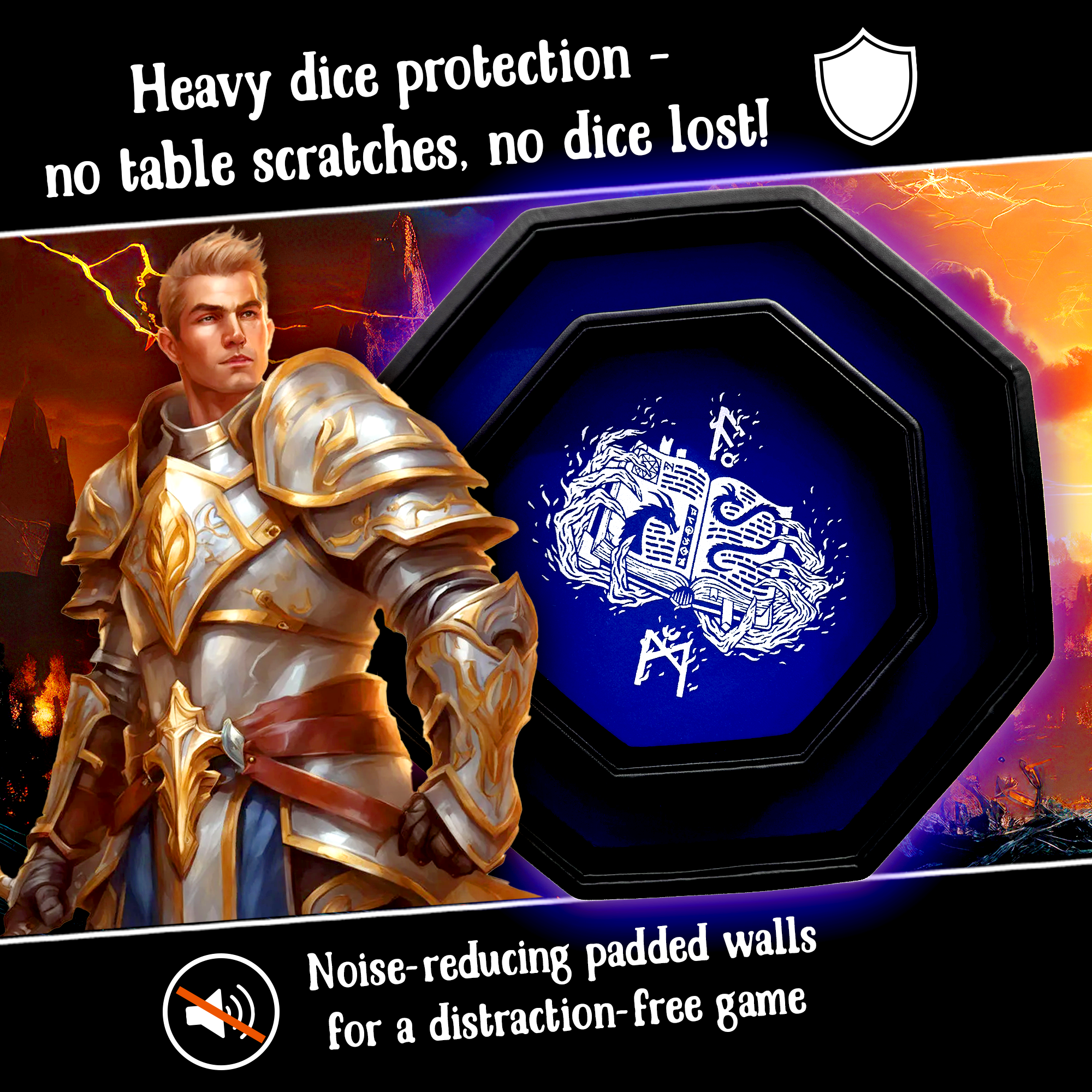 Heavy dice protection - no table scratches, no dice lost!

Noise-reducing padded walls for a distraction-free game