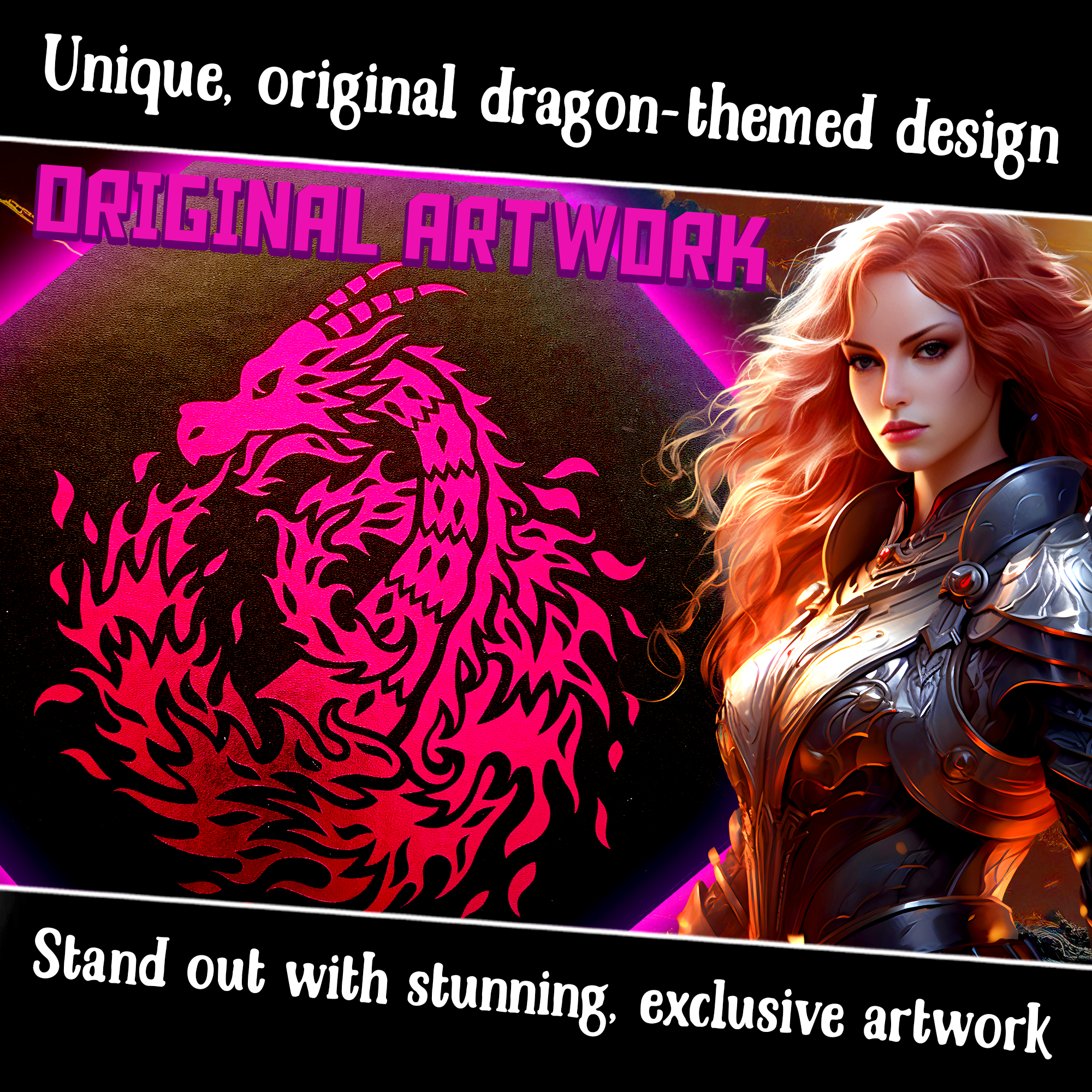 Unique, original dragon-themed design

ORIGINAL ARTWORK

Stand out with stunning, exclusive artwork