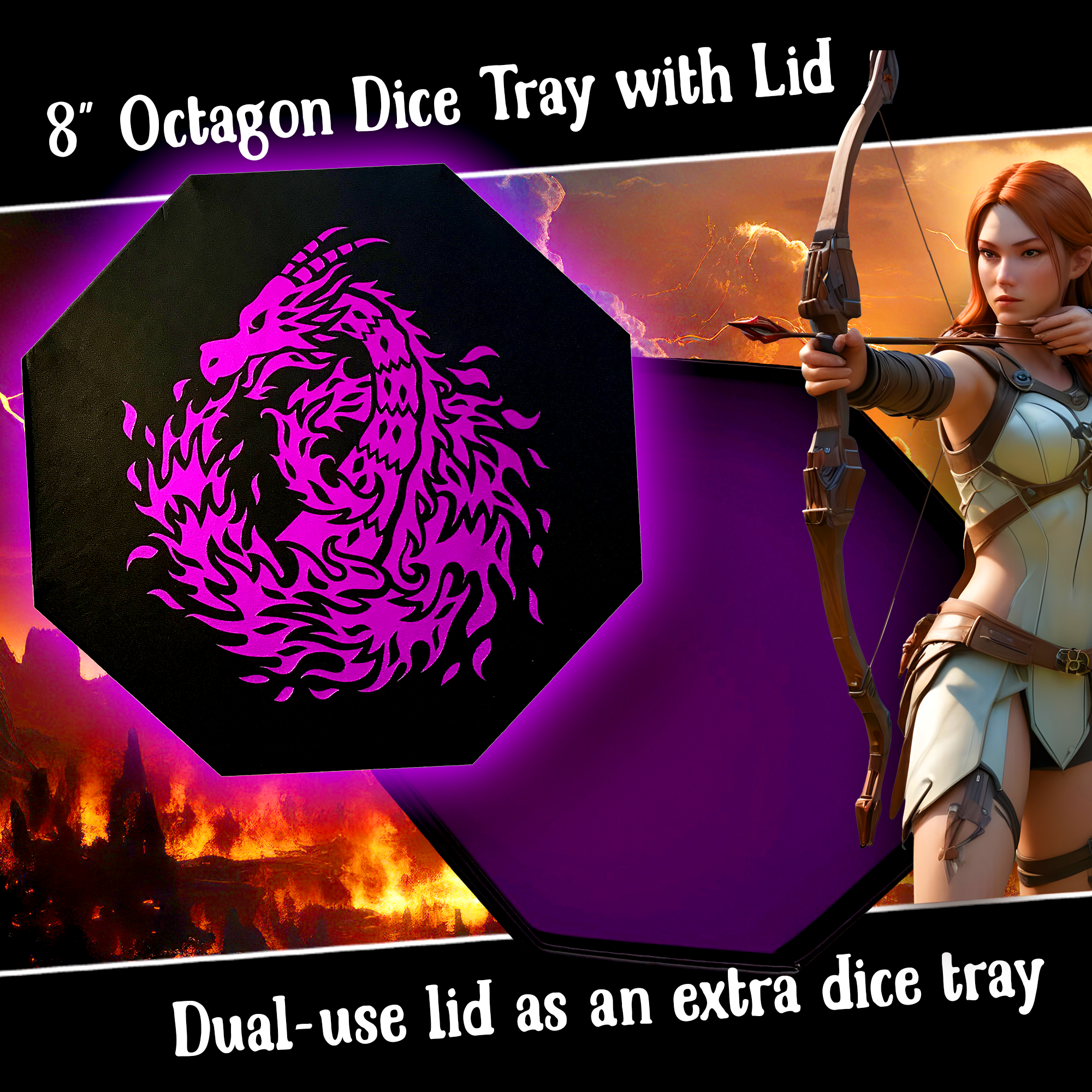 8" Octagon Dice Tray with Lid

Dual-use lid as an extra dice tray