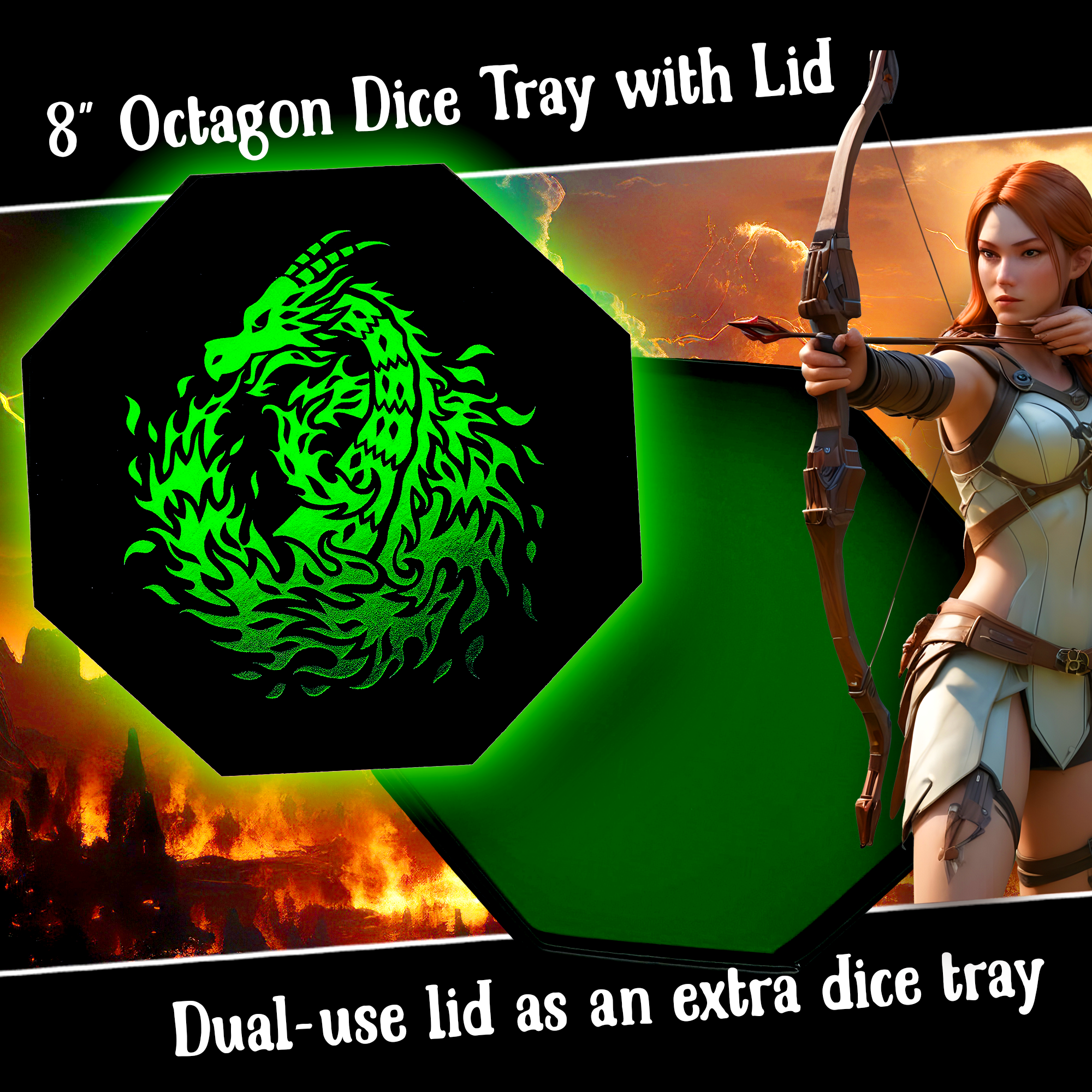 8" Octagon Dice Tray with Lid

Dual-use lid as an extra dice tray