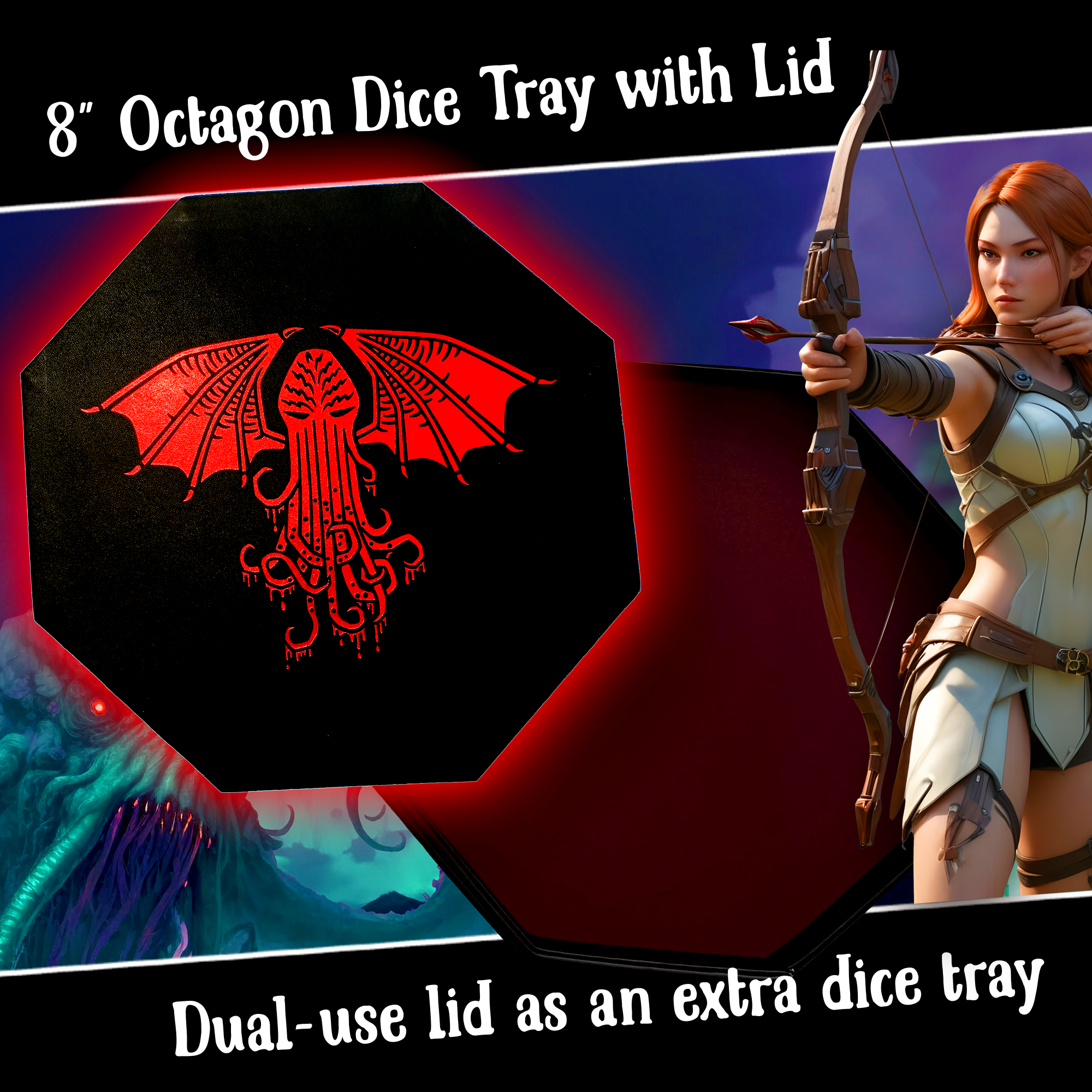 8" Octagon Dice Tray with Lid

Dual-use lid as an extra dice tray