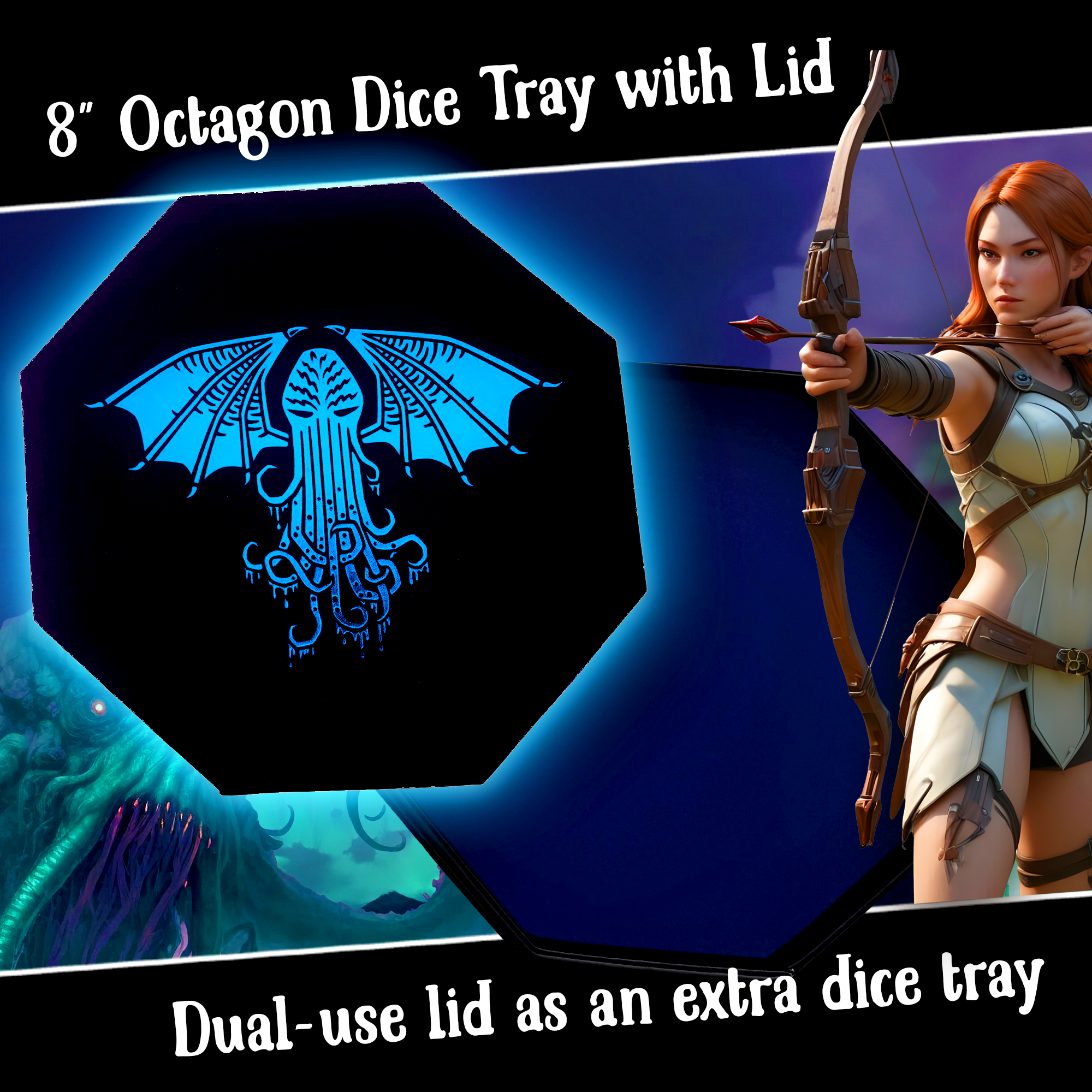 8" Octagon Dice Tray with Lid

Dual-use lid as an extra dice tray