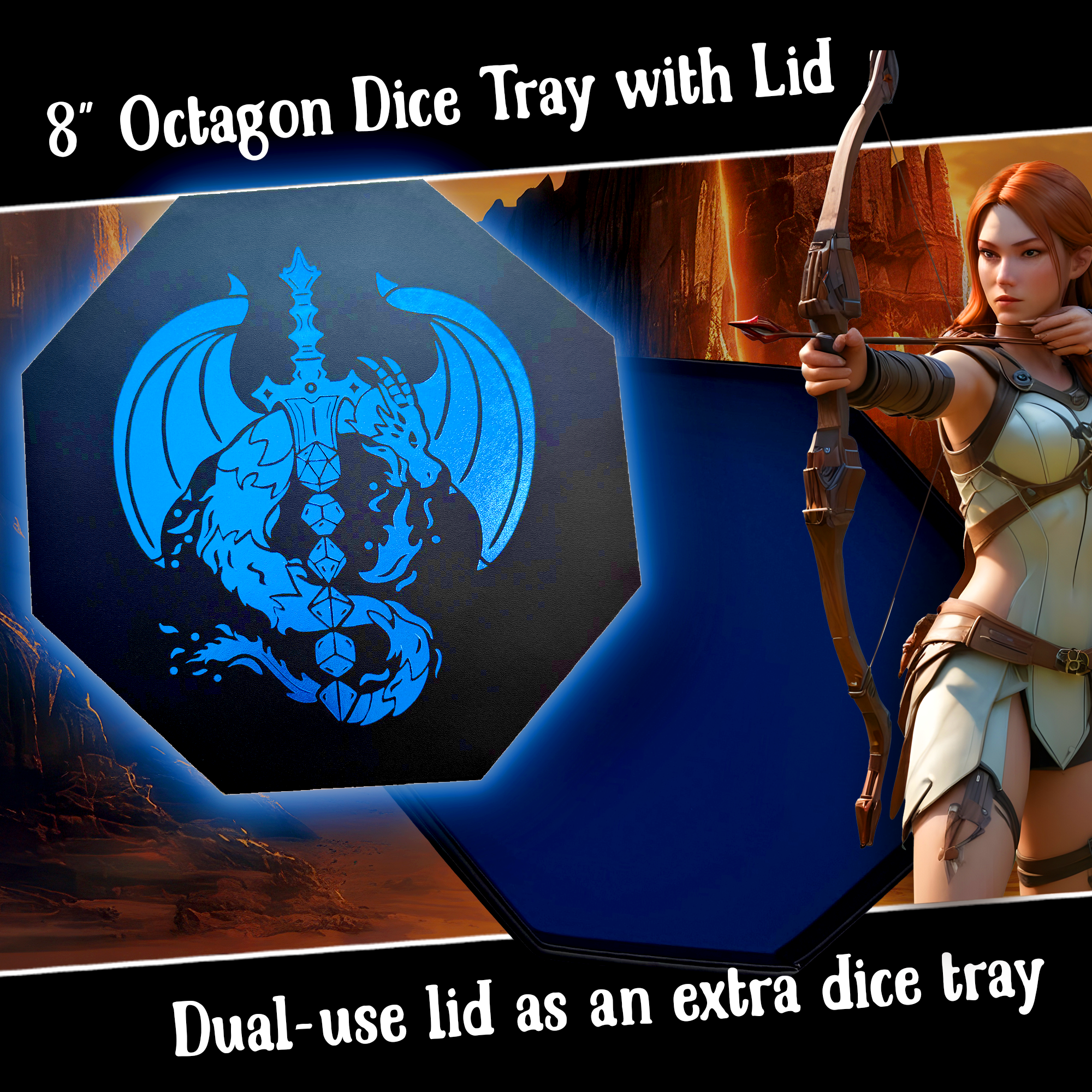 8" Octagon Dice Tray with Lid

Dual-use lid as an extra dice tray