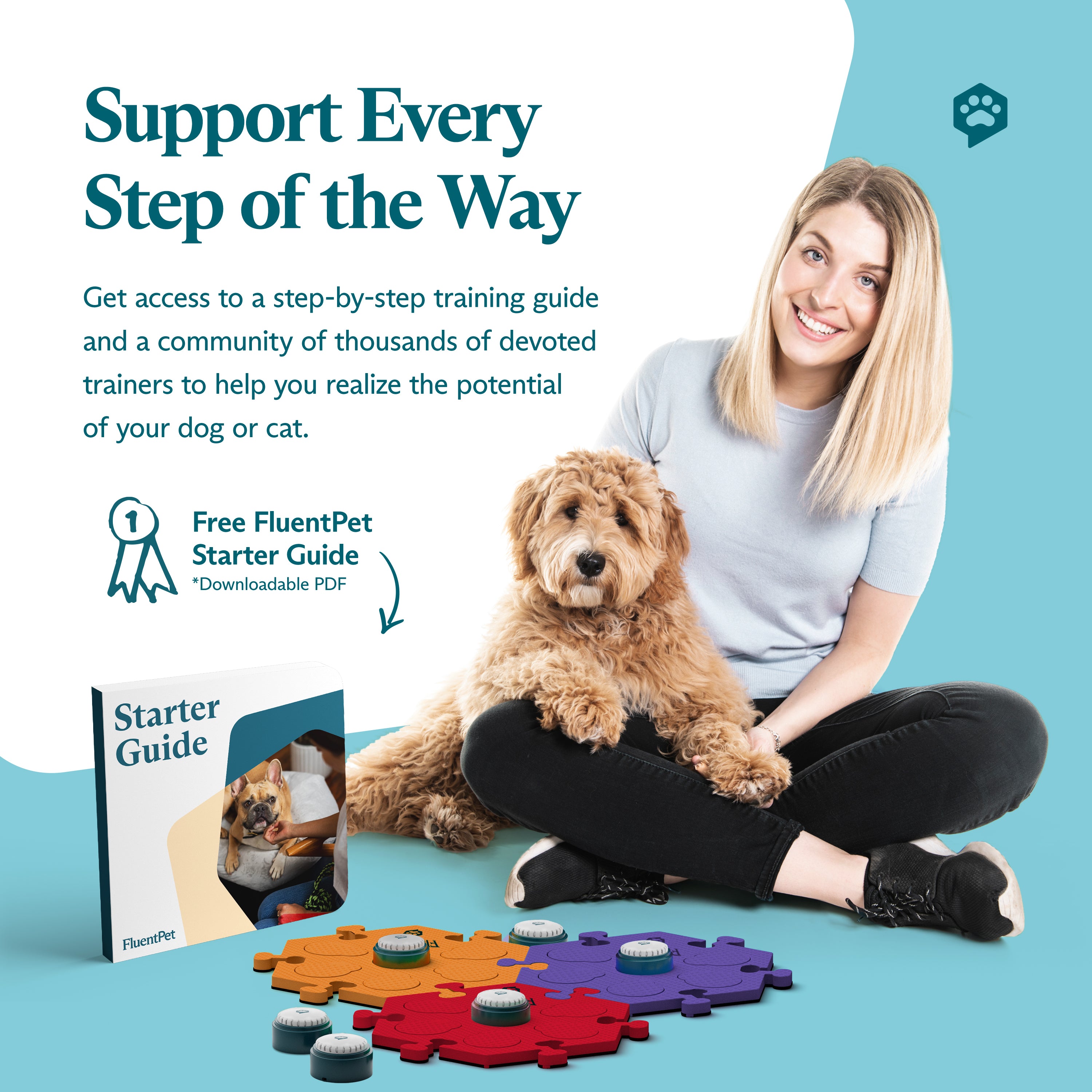 Support Every Step of the Way

Get access to a step-by-step training guide and a community of thousands of devoted trainers to help you realize the potential of your dog or cat.

1

Free FluentPet Starter Guide
*Downloadable PDF

Starter Guide

FluentPet