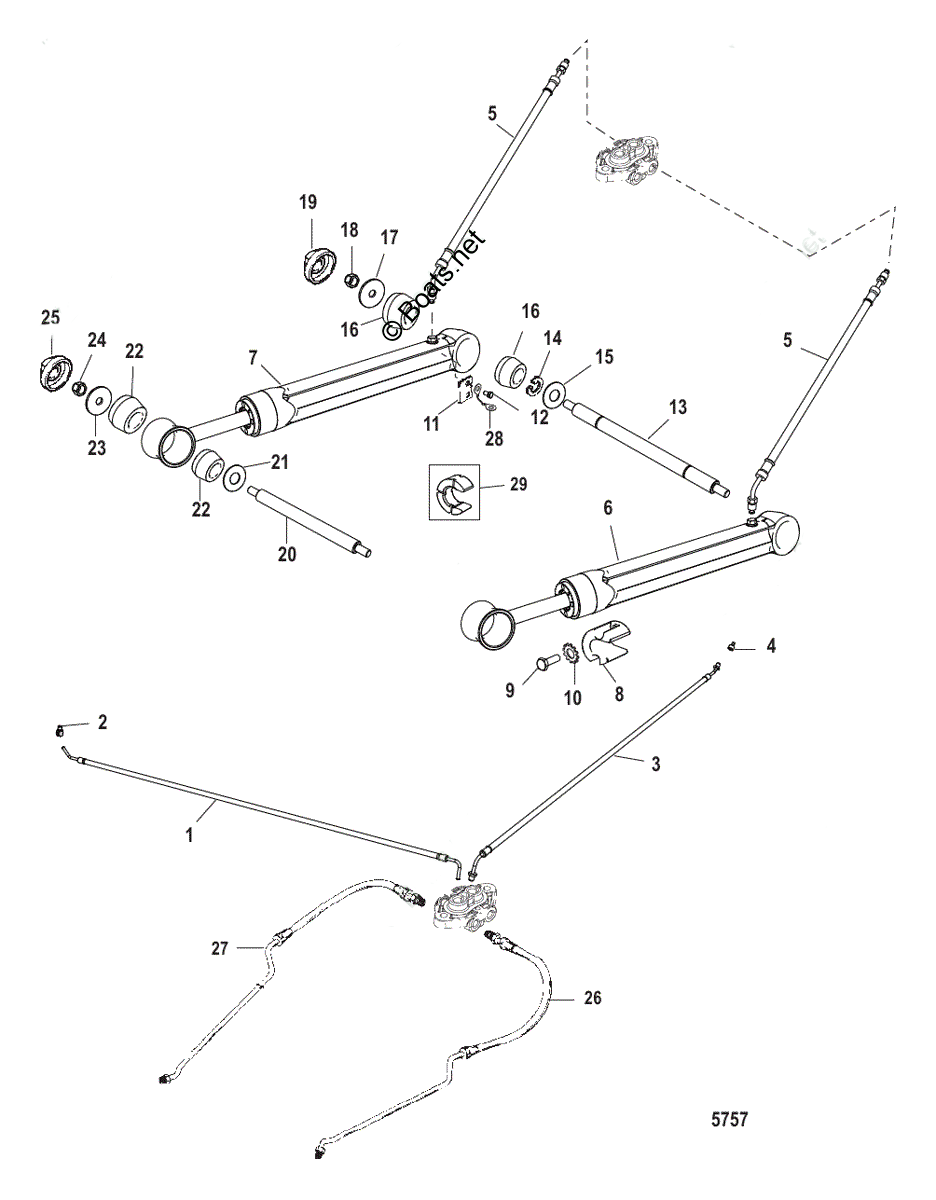 5
19
18
17
© Boats.net
16
25
24
22
7
16
14
15
5
23
11
28
12
13
22
21
29
20
6
4
9
10
8
2
3
1
27
26
5757